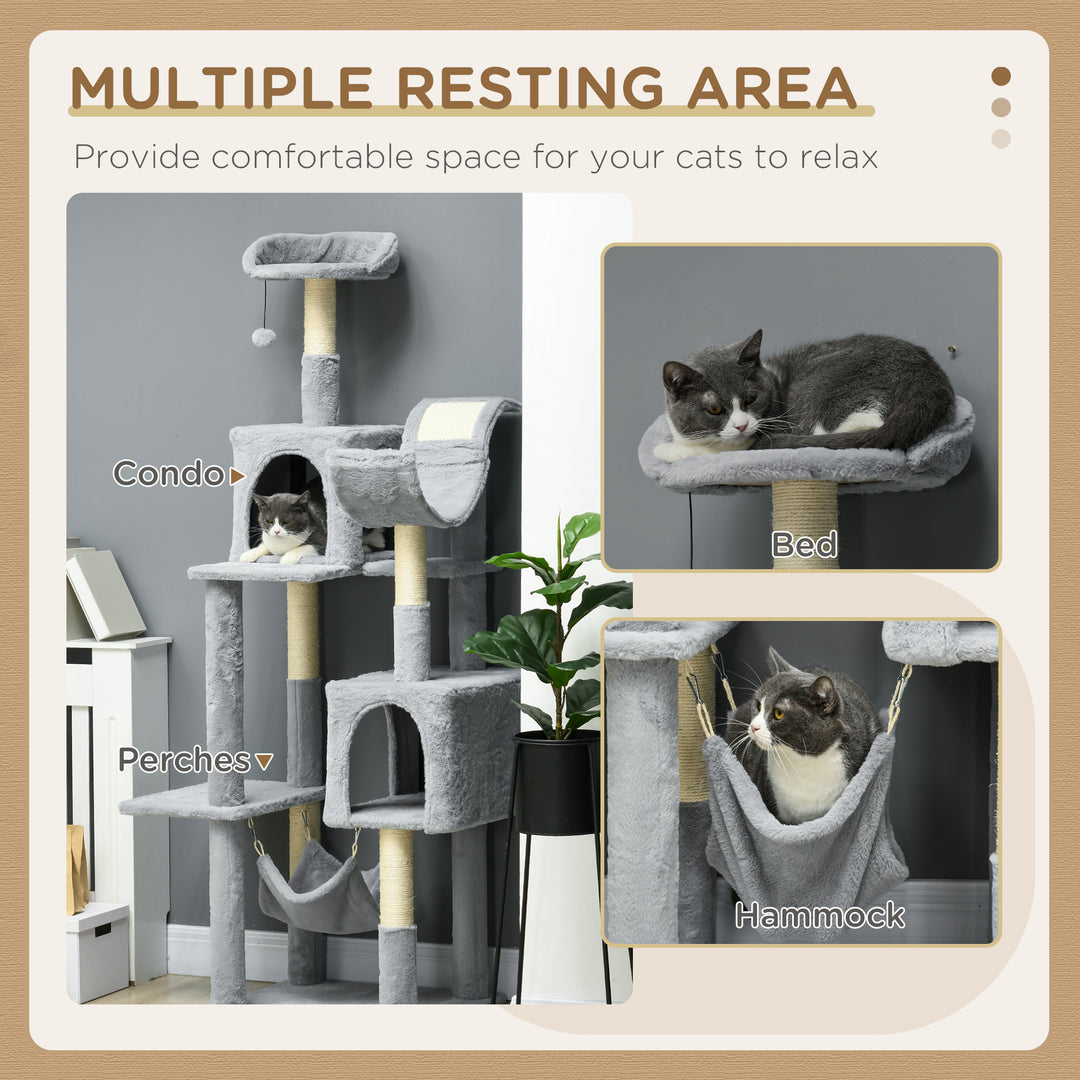 MULTIPLE RESTING AREA

Provide comfortable space for your cats to relax

Condo

Perches

Bed

Hammock