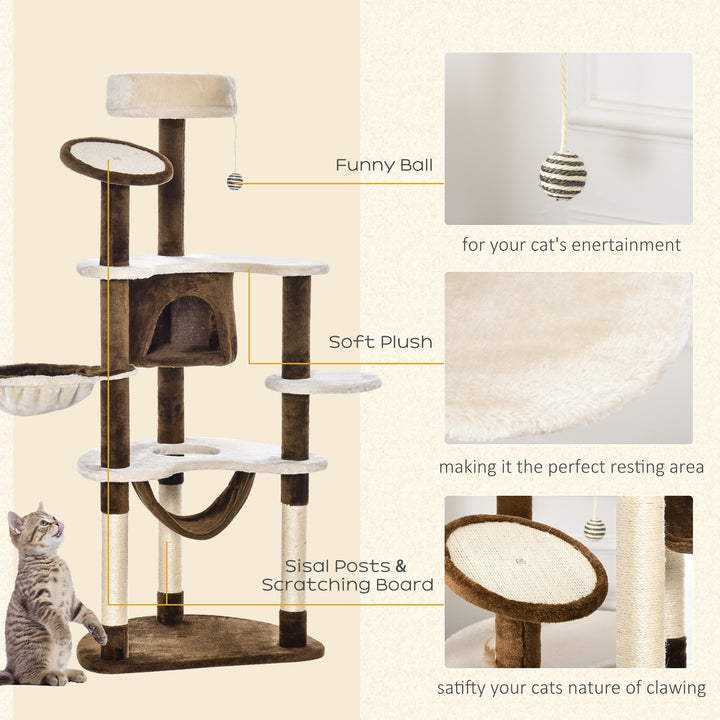 Funny Ball

for your cat's enertainment

Soft Plush

making it the perfect resting area

Sisal Posts & Scratching Board

satifty your cats nature of clawing