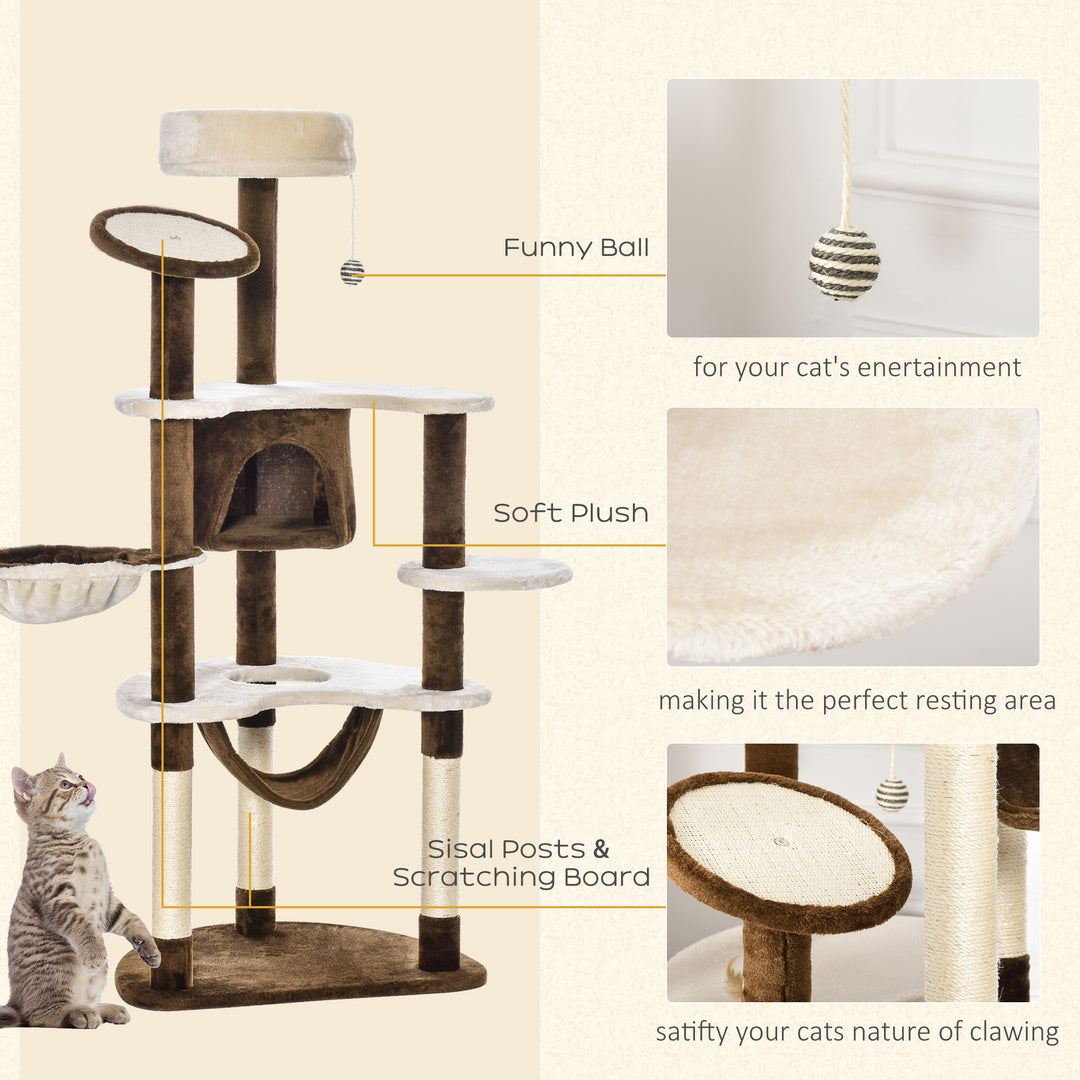 Funny Ball

for your cat's enertainment

Soft Plush

making it the perfect resting area

Sisal Posts & Scratching Board

satifty your cats nature of clawing