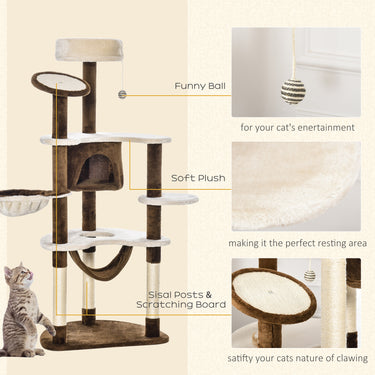 Funny Ball

for your cat's enertainment

Soft Plush

making it the perfect resting area

Sisal Posts & Scratching Board

satifty your cats nature of clawing