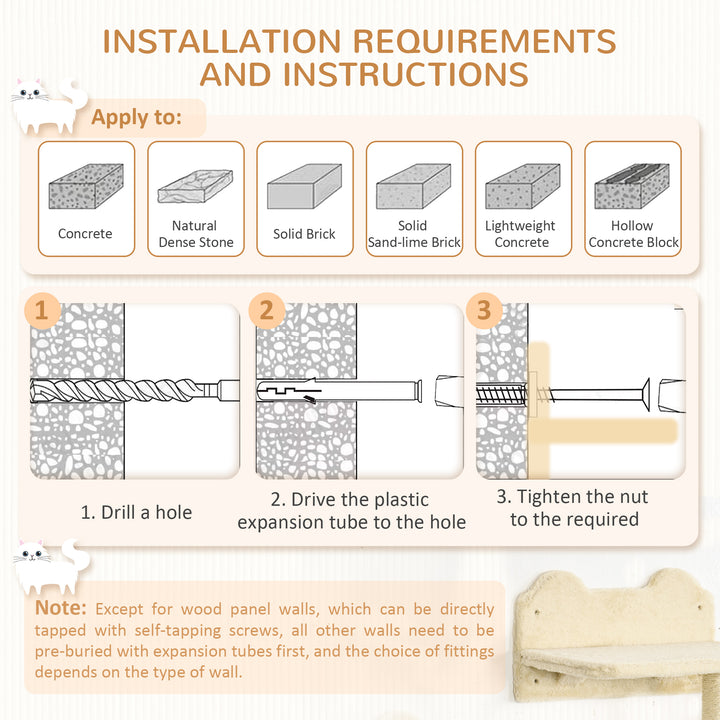 INSTALLATION REQUIREMENTS AND INSTRUCTIONS

Apply to:

Concrete

Natural Dense Stone

Solid Brick

Solid Sand-lime Brick

Lightweight Concrete

Hollow Concrete Block

1

2

3

1. Drill a hole

2. Drive the plastic expansion tube to the hole

3. Tighten the nut to the required

Note: Except for wood panel walls, which can be directly tapped with self-tapping screws, all other walls need to be pre-buried with expansion tubes first, and the choice of fittings depends on the type of wall.