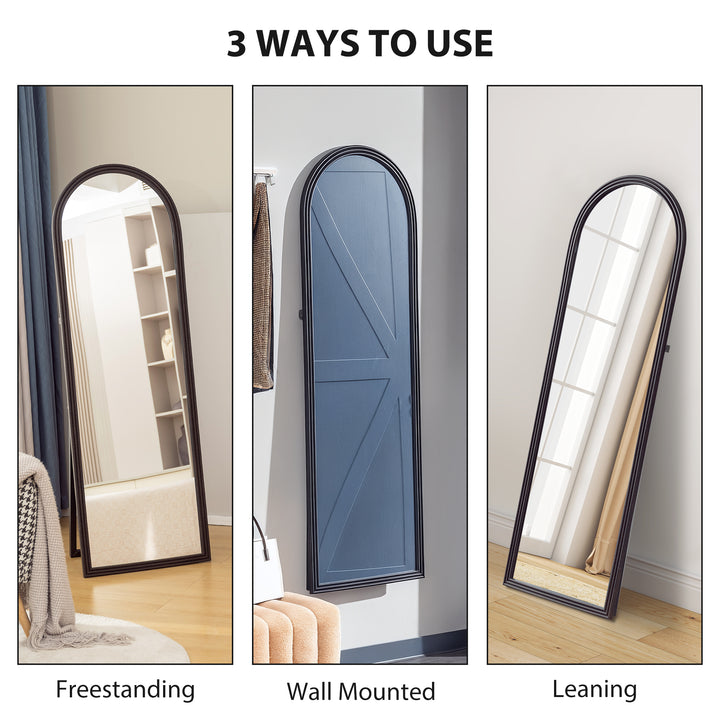 3 WAYS TO USE

Freestanding

Wall Mounted

Leaning