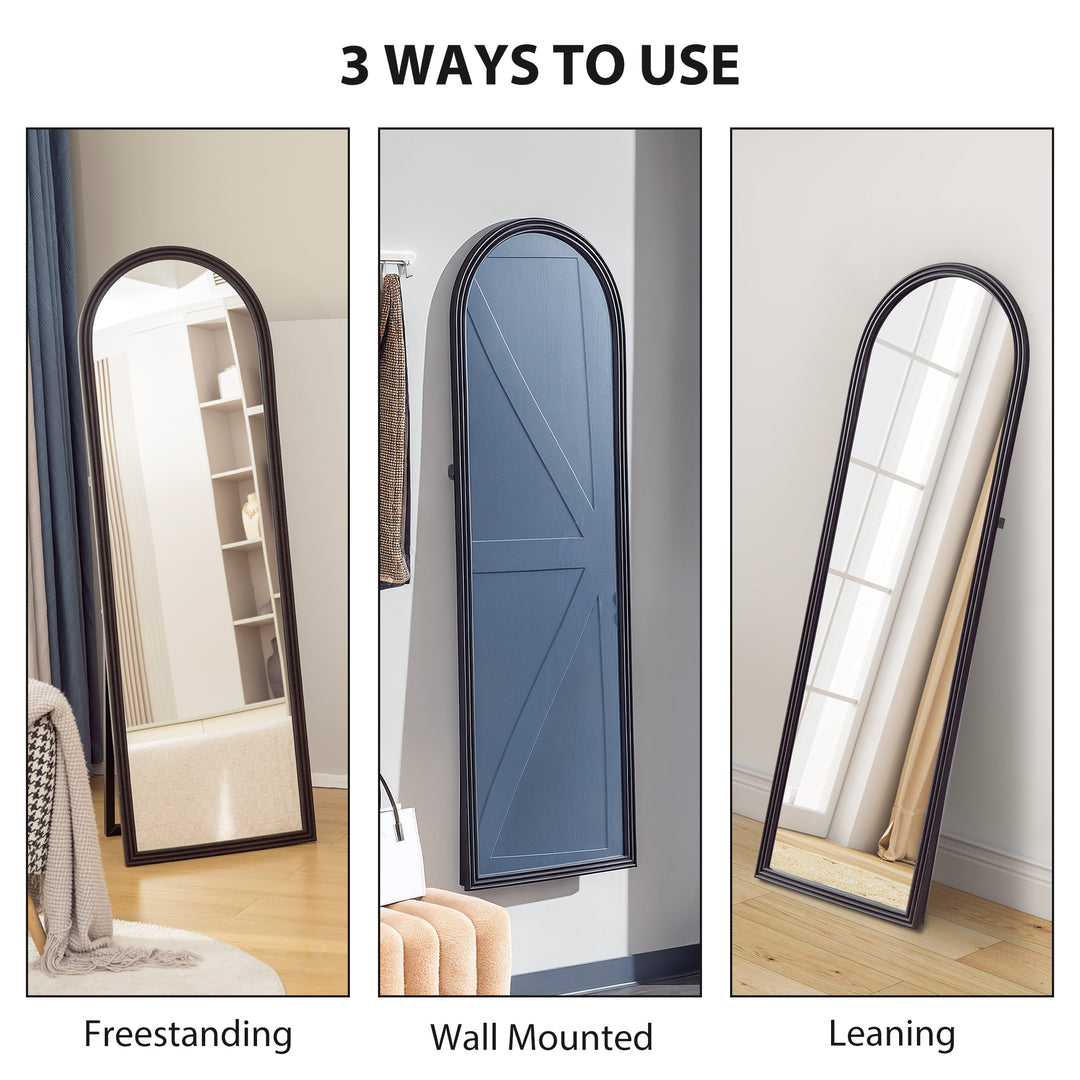 3 WAYS TO USE

Freestanding

Wall Mounted

Leaning