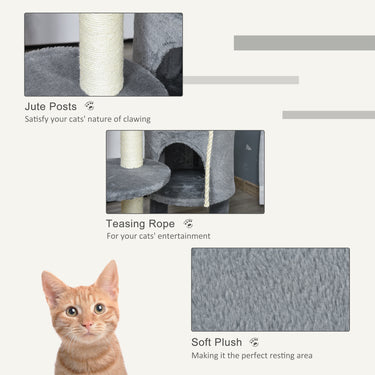 Jute Posts
Satisfy your cats' nature of clawing

Teasing Rope
For your cats' entertainment

Soft Plush
Making it the perfect resting area