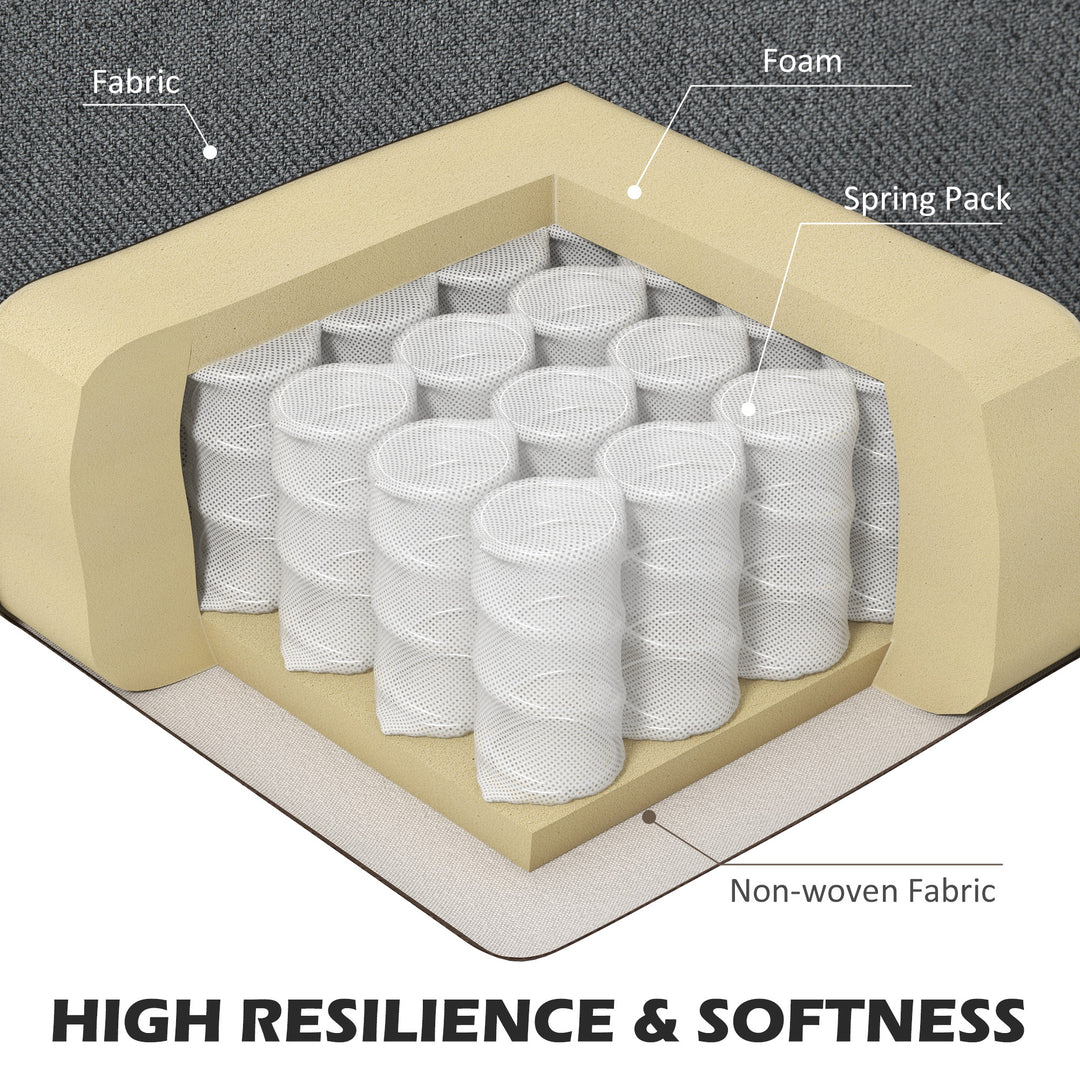 Fabric

Foam

Spring Pack

Non-woven Fabric

HIGH RESILIENCE & SOFTNESS