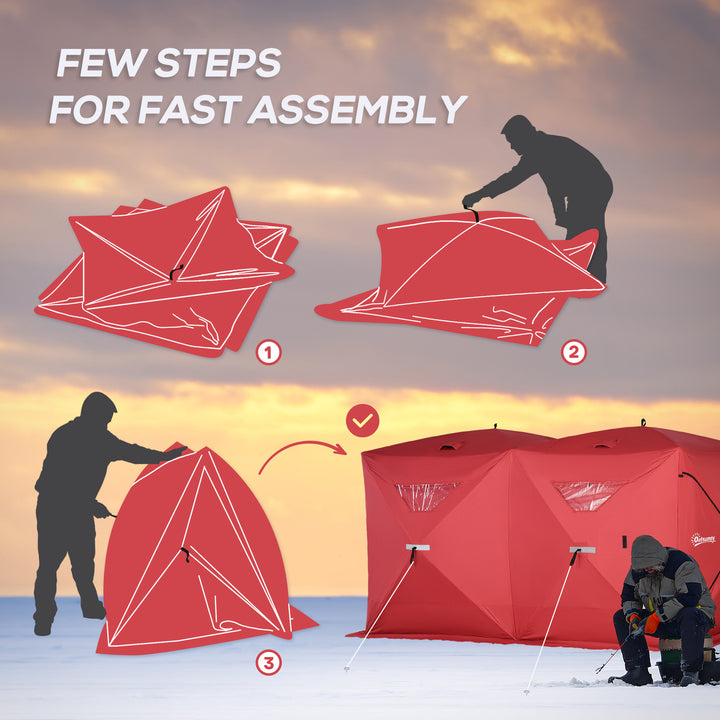 FEW STEPS
FOR FAST ASSEMBLY

1

2

3

Outsunny