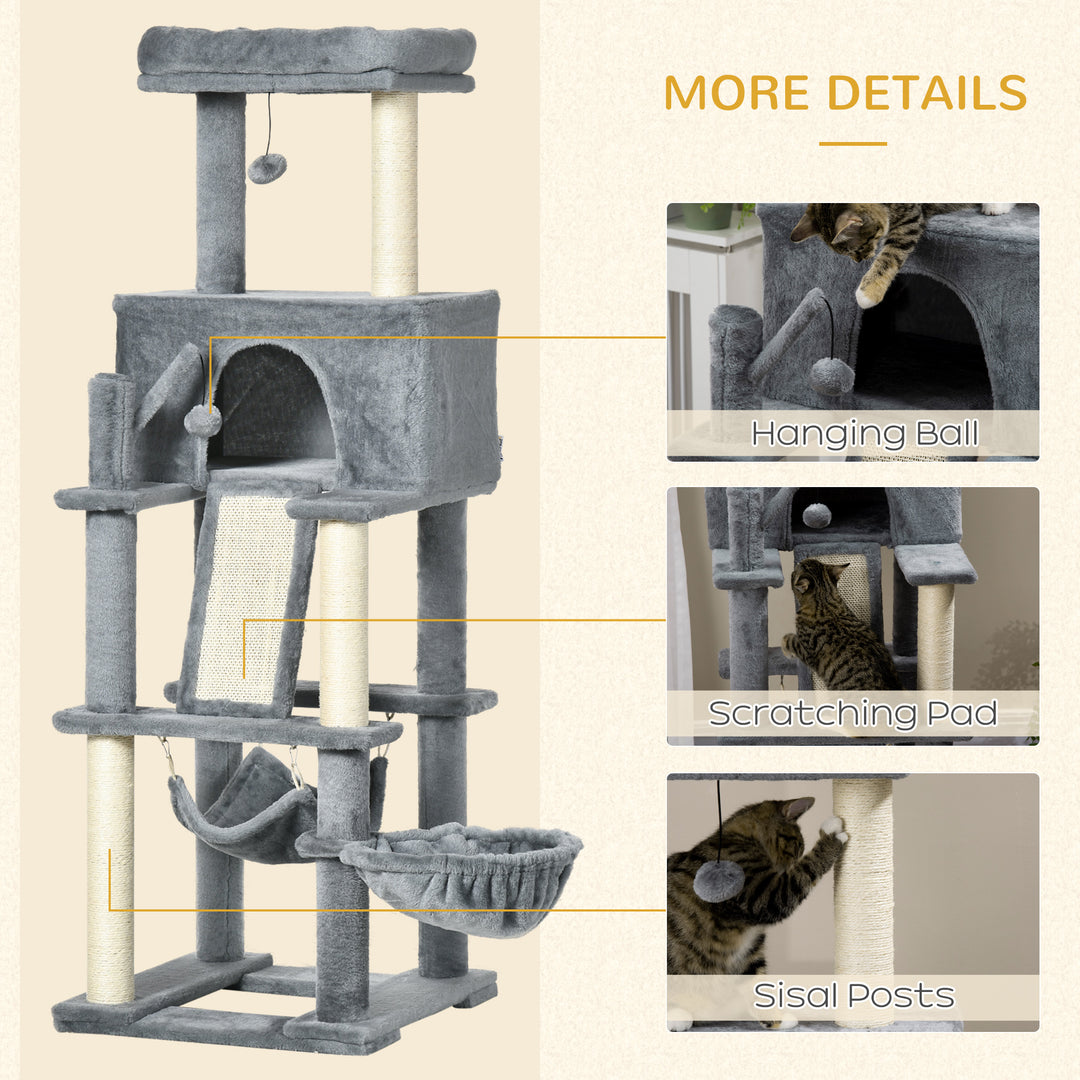 MORE DETAILS

Hanging Ball

Scratching Pad

Sisal Posts