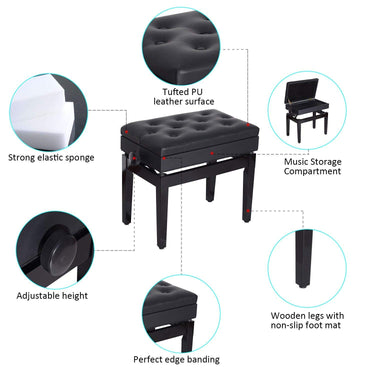 Tufted PU leather surface

Strong elastic sponge

Music Storage Compartment

Adjustable height

Wooden legs with non-slip foot mat

Perfect edge banding