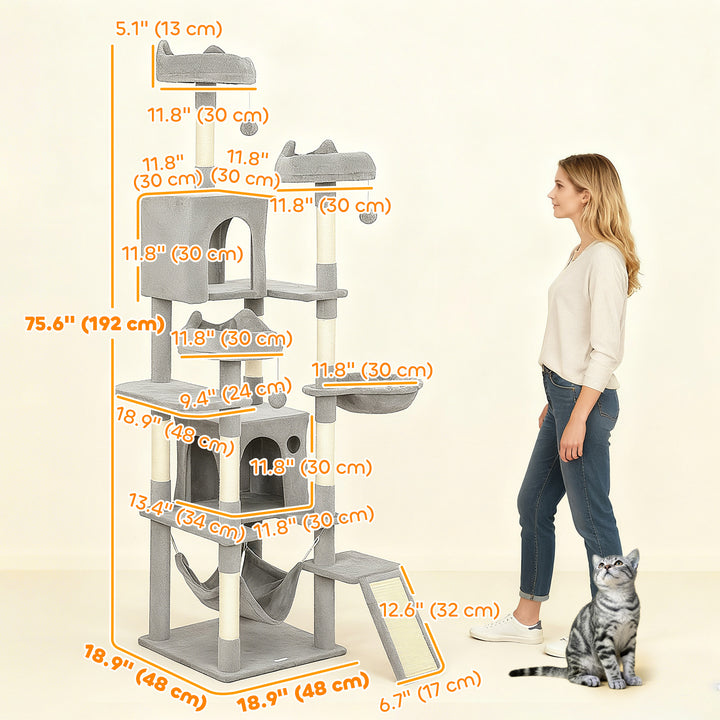 5.1" (13 cm)

11.8" (30 cm)

11.8" (30 cm)

11.8" (30 cm)

11.8" (30 cm)

11.8" (30 cm)

75.6" (192 cm)

11.8" (30 cm)

11.8" (30 cm)

9.4" (24 cm)

18.9" (48 cm)

11.8" (30 cm)

13.4" (34 cm)

11.8" (30 cm)

12.6" (32 cm)

18.9" (48 cm)

18.9" (48 cm)

6.7" (17 cm)