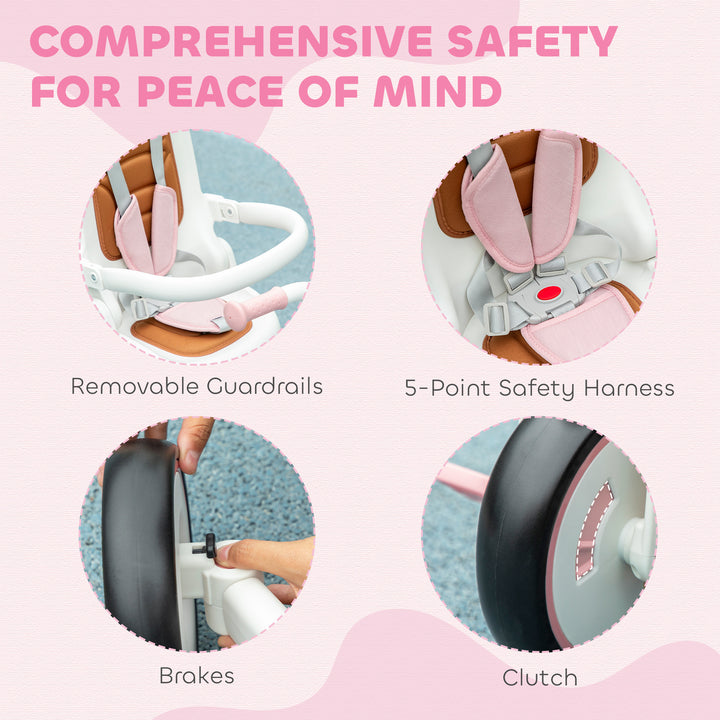 COMPREHENSIVE SAFETY FOR PEACE OF MIND

Removable Guardrails

5-Point Safety Harness

Brakes

Clutch