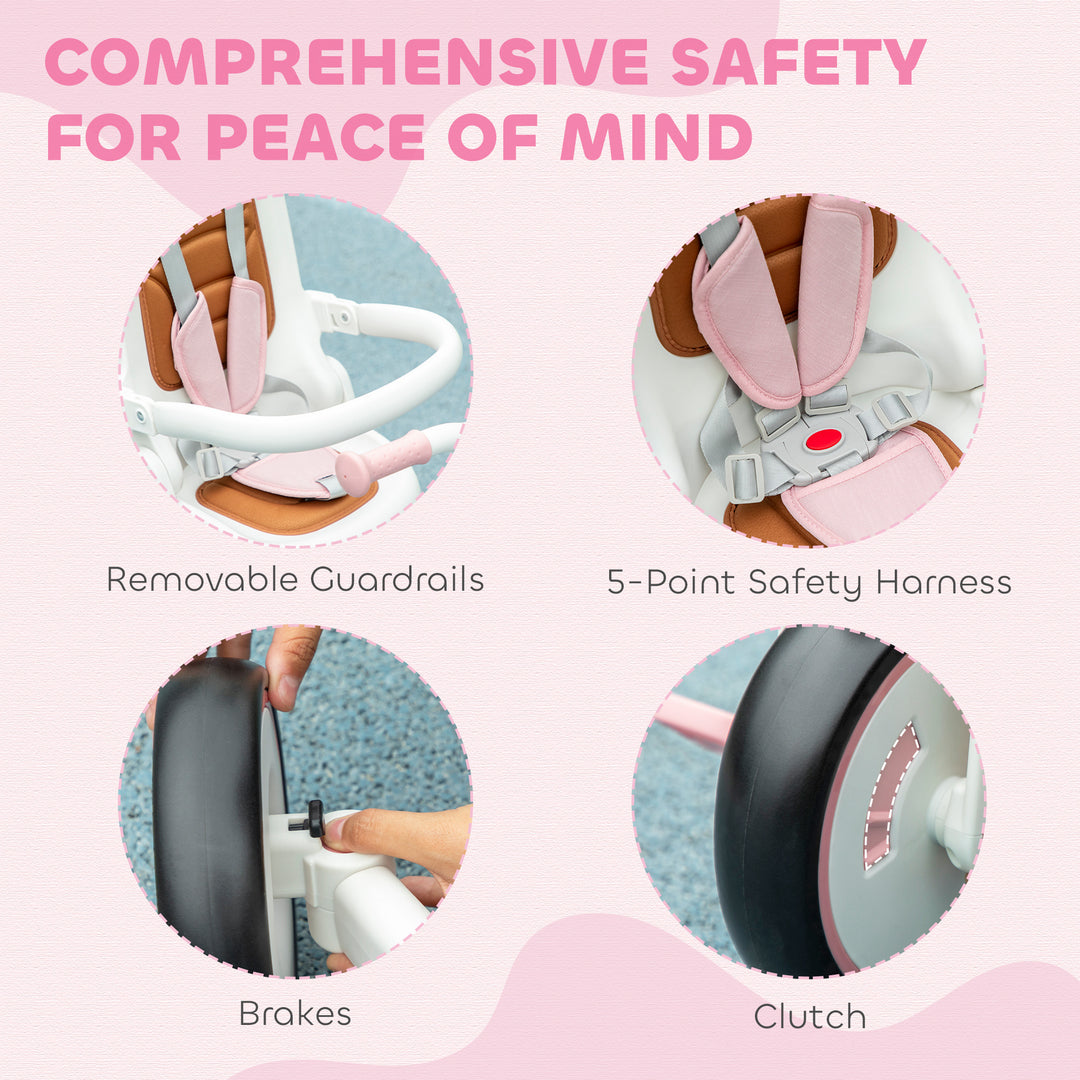 COMPREHENSIVE SAFETY FOR PEACE OF MIND

Removable Guardrails

5-Point Safety Harness

Brakes

Clutch