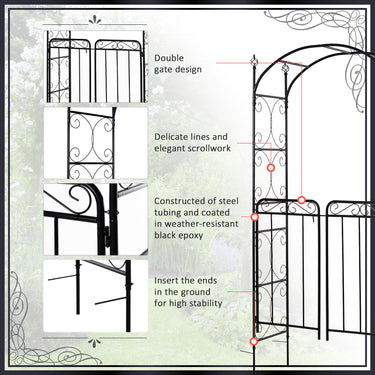 Double gate design

Delicate lines and elegant scrollwork

Constructed of steel tubing and coated in weather-resistant black epoxy

Insert the ends in the ground for high stability