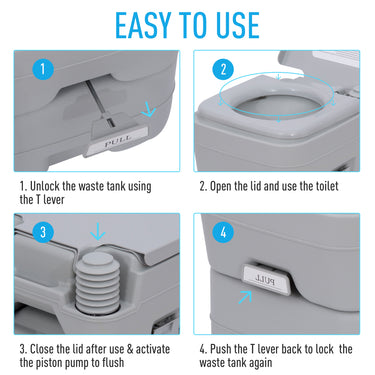 EASY TO USE

1

PULL

1. Unlock the waste tank using the T lever

2

2. Open the lid and use the toilet

3

3. Close the lid after use & activate the piston pump to flush

4

PULL

4. Push the T lever back to lock the waste tank again