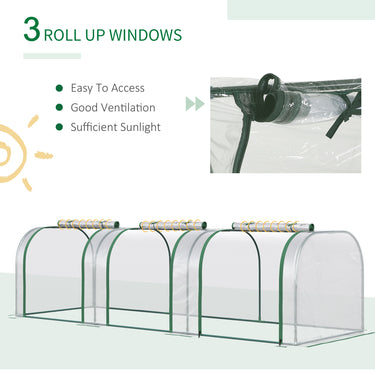 3 ROLL UP WINDOWS

Easy To Access
Good Ventilation
Sufficient Sunlight