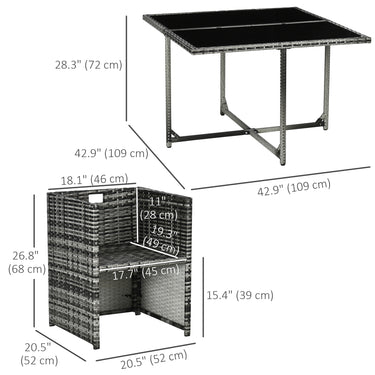 28.3" (72 cm)

42.9" (109 cm)

42.9" (109 cm)

18.1" (46 cm)

11" (28 cm)

19.3" (49 cm)

26.8" (68 cm)

17.7" (45 cm)

15.4" (39 cm)

20.5" (52 cm)

20.5" (52 cm)