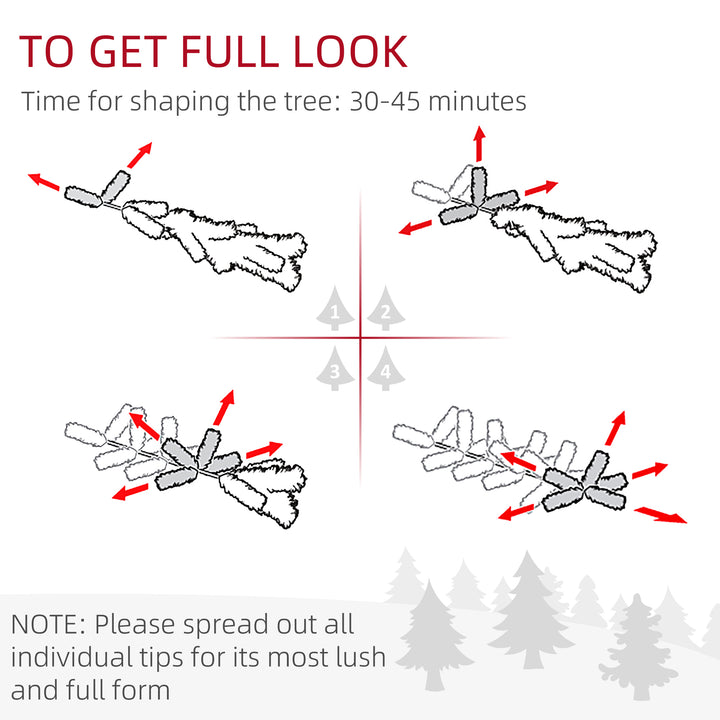 TO GET FULL LOOK
Time for shaping the tree: 30-45 minutes

1 2
3 4

NOTE: Please spread out all individual tips for its most lush and full form