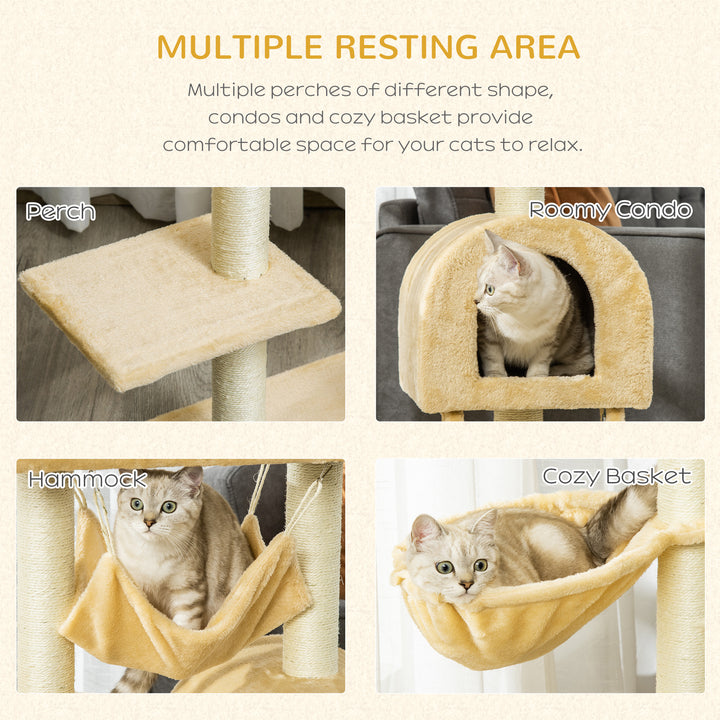 MULTIPLE RESTING AREA

Multiple perches of different shape, condos and cozy basket provide comfortable space for your cats to relax.

Perch

Roomy Condo

Hammock

Cozy Basket