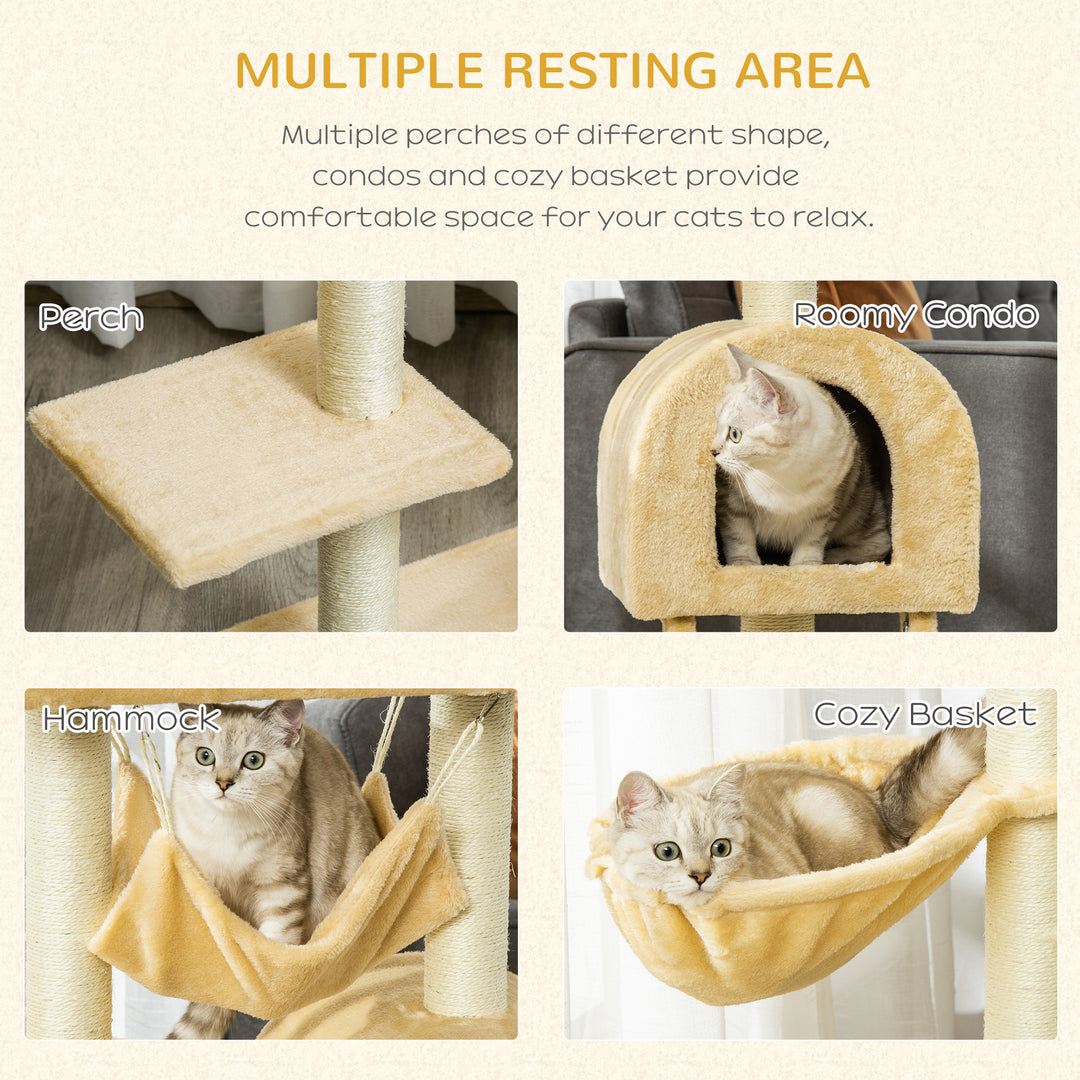 MULTIPLE RESTING AREA

Multiple perches of different shape, condos and cozy basket provide comfortable space for your cats to relax.

Perch

Roomy Condo

Hammock

Cozy Basket