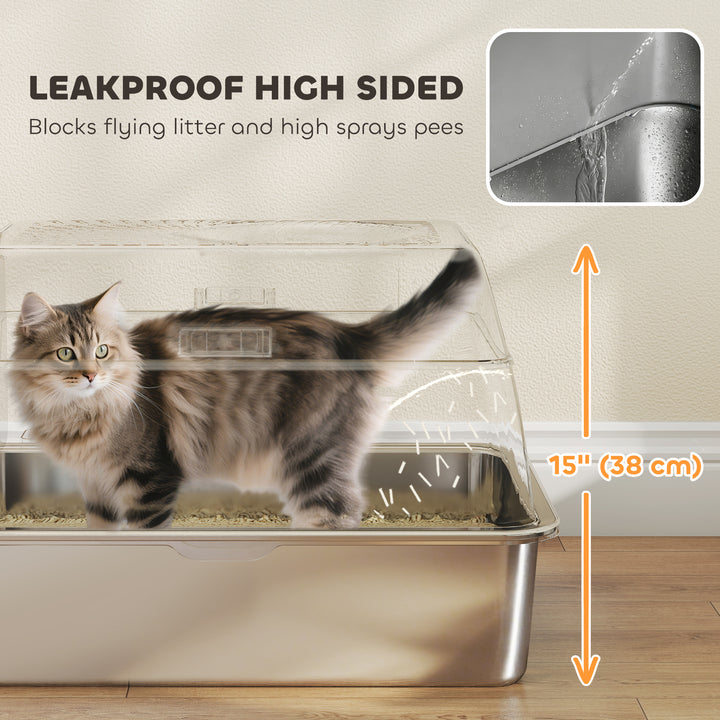 LEAKPROOF HIGH SIDED
Blocks flying litter and high sprays pees

15" (38 cm)