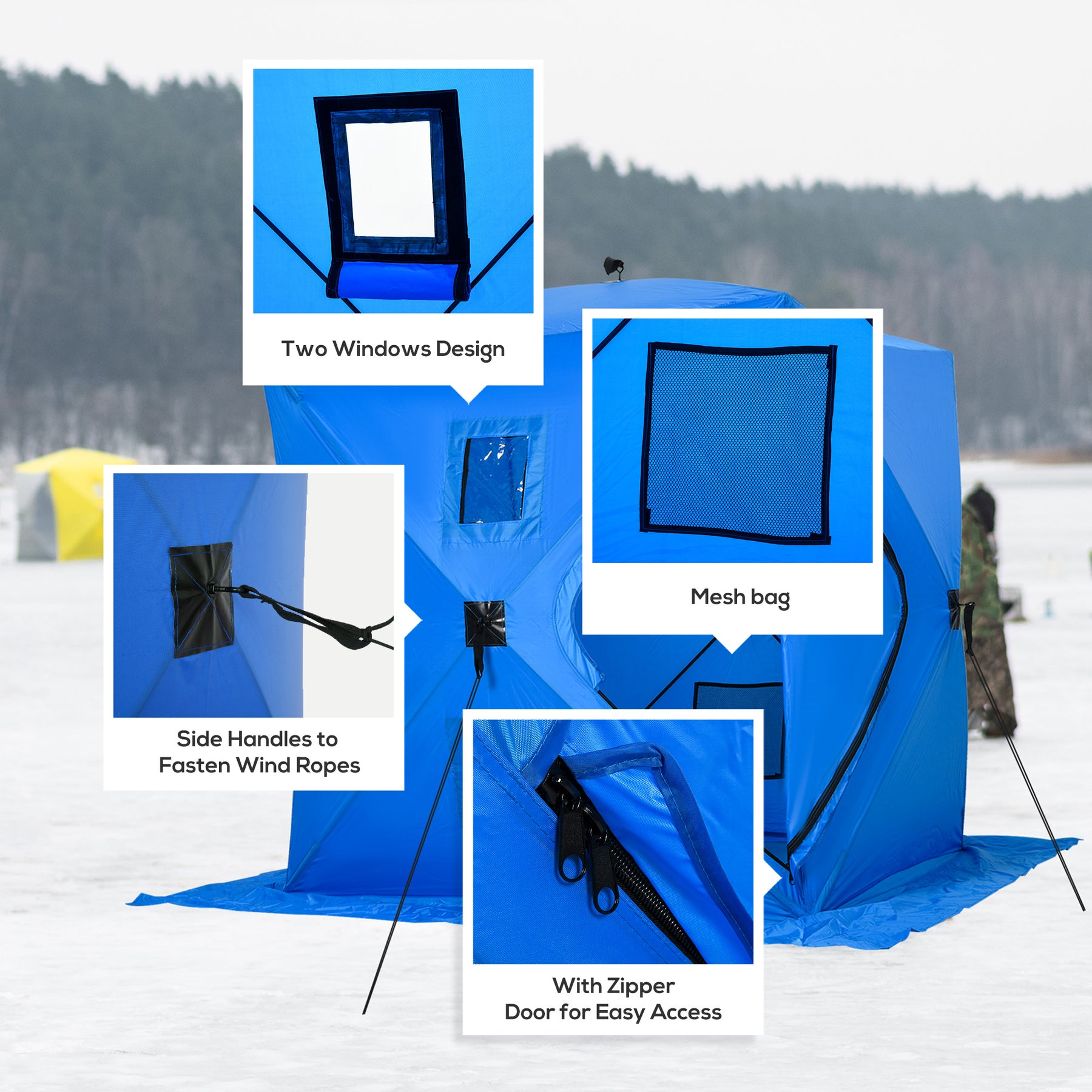 Two Windows Design

Mesh bag

Side Handles to Fasten Wind Ropes

With Zipper Door for Easy Access