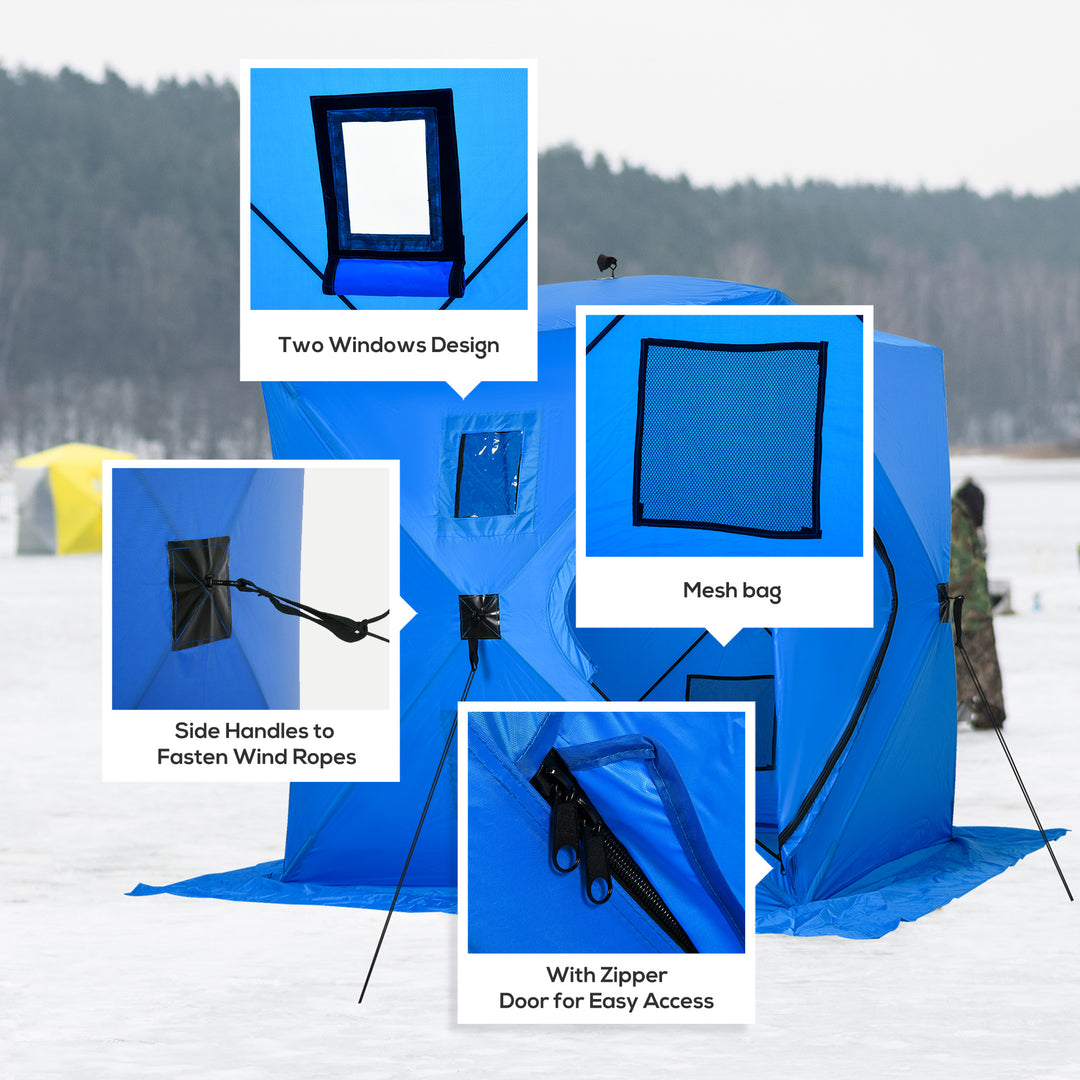 Two Windows Design

Mesh bag

Side Handles to Fasten Wind Ropes

With Zipper Door for Easy Access