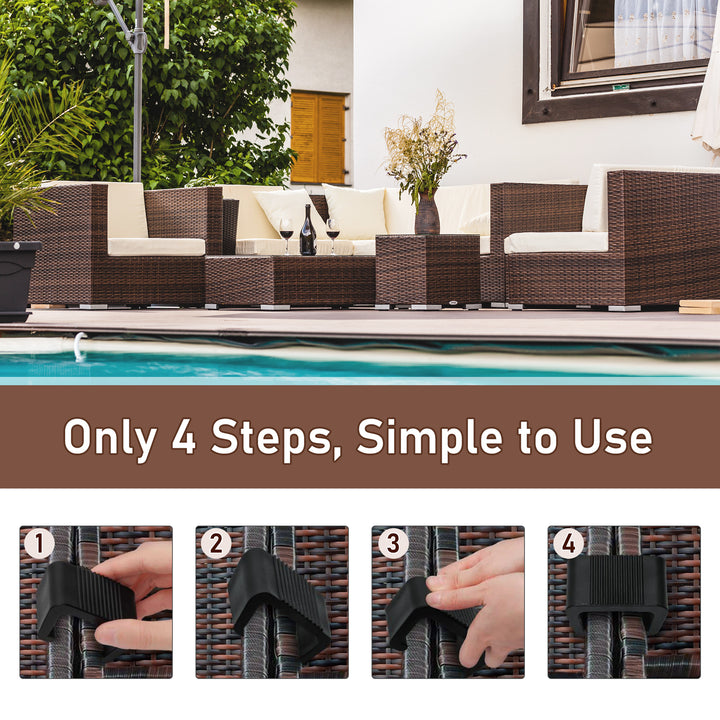 Only 4 Steps, Simple to Use

1

2

3

4