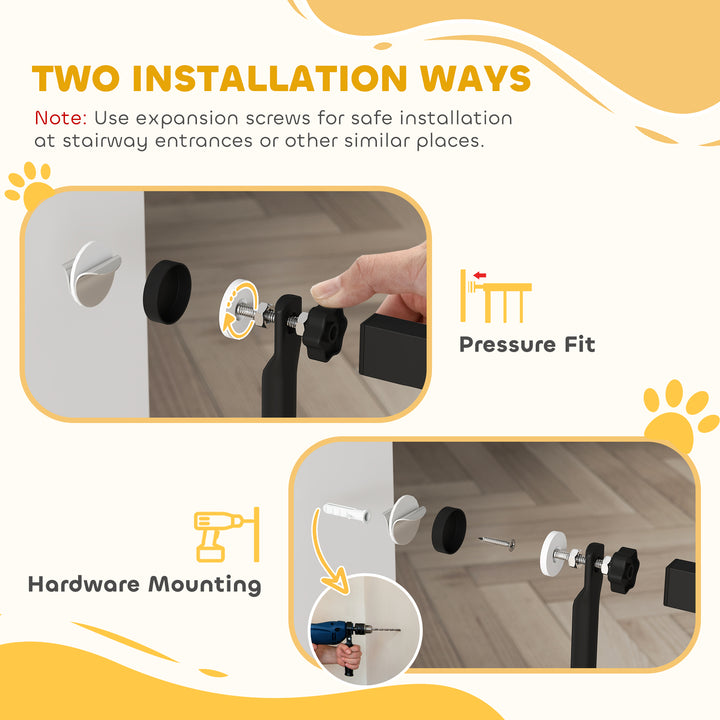 TWO INSTALLATION WAYS

Note: Use expansion screws for safe installation at stairway entrances or other similar places.

Pressure Fit

Hardware Mounting