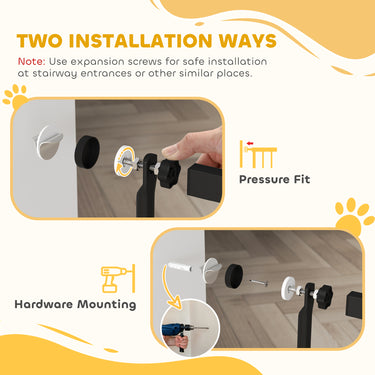 TWO INSTALLATION WAYS

Note: Use expansion screws for safe installation at stairway entrances or other similar places.

Pressure Fit

Hardware Mounting