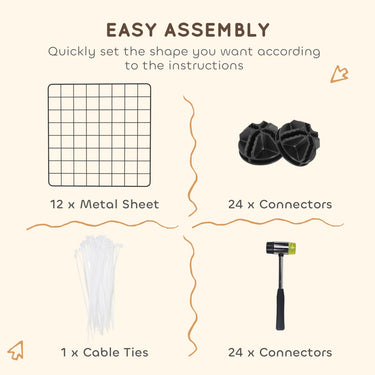 EASY ASSEMBLY
Quickly set the shape you want according to the instructions

12 x Metal Sheet

24 x Connectors

1 x Cable Ties

24 x Connectors