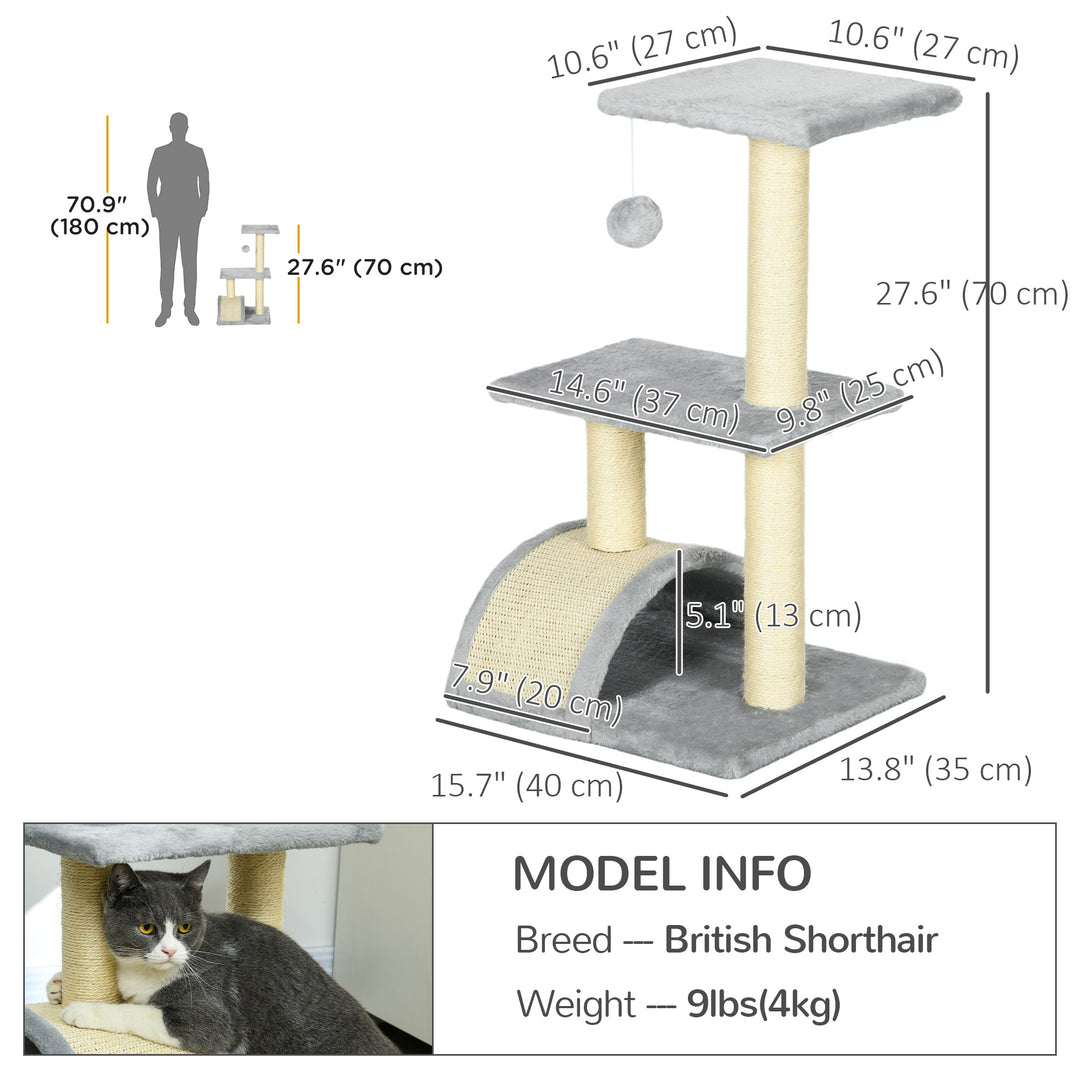 10.6" (27 cm)
10.6" (27 cm)

70.9"
(180 cm)

27.6" (70 cm)

27.6" (70 cm)

14.6" (37 cm)
9.8" (25 cm)

5.1" (13 cm)

7.9" (20 cm)

15.7" (40 cm)
13.8" (35 cm)

MODEL INFO
Breed --- British Shorthair
Weight --- 9lbs(4kg)