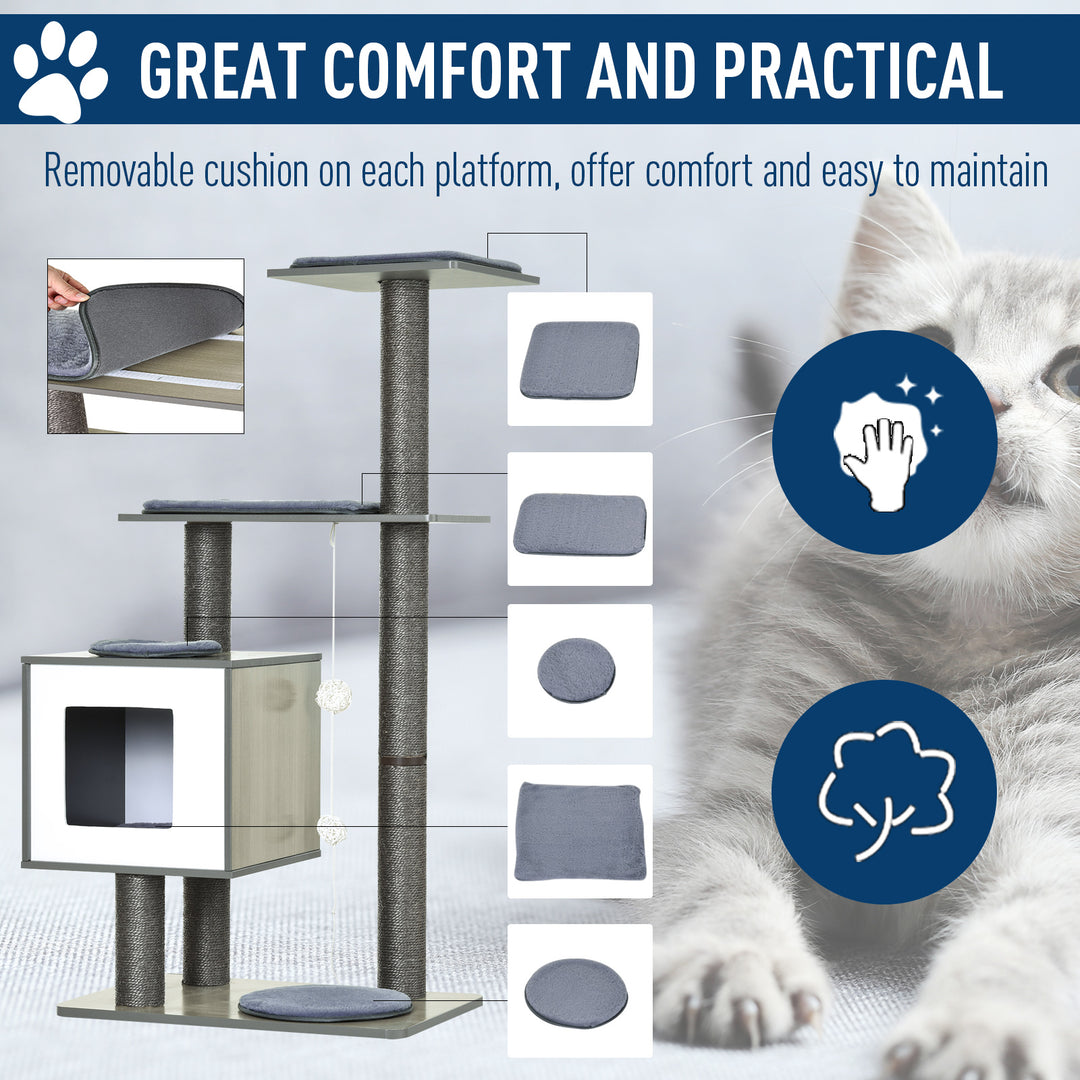 GREAT COMFORT AND PRACTICAL

Removable cushion on each platform, offer comfort and easy to maintain