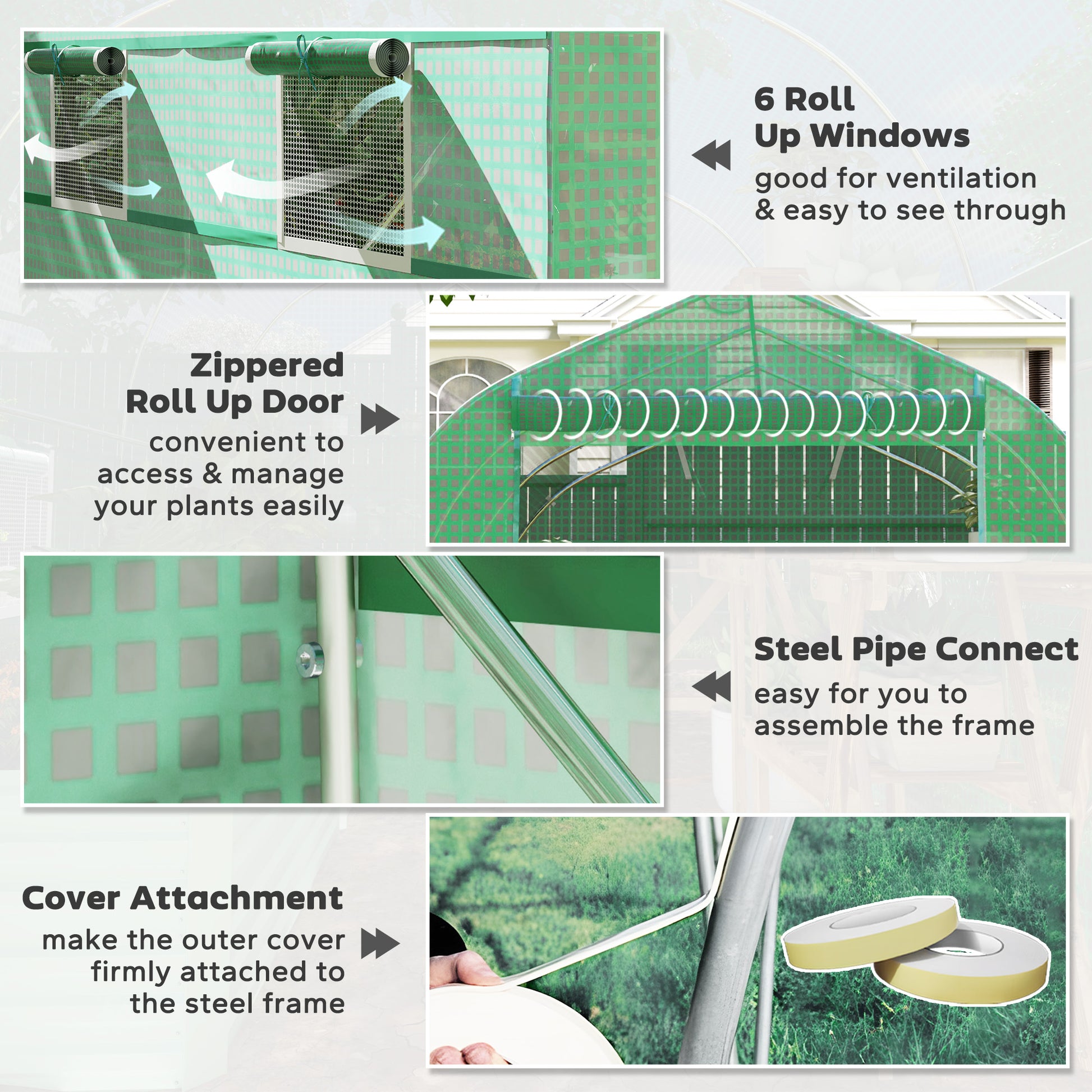 6 Roll
Up Windows

good for ventilation
& easy to see through

Zippered
Roll Up Door

convenient to
access & manage
your plants easily

Steel Pipe Connect

easy for you to
assemble the frame

Cover Attachment

make the outer cover
firmly attached to
the steel frame