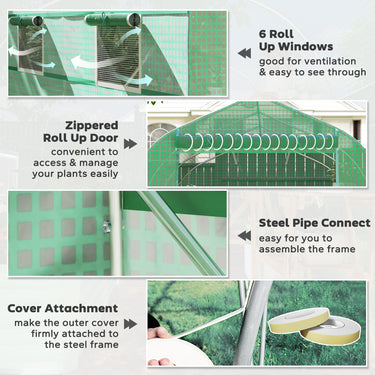 6 Roll Up Windows
good for ventilation & easy to see through

Zippered Roll Up Door
convenient to access & manage your plants easily

Steel Pipe Connect
easy for you to assemble the frame

Cover Attachment
make the outer cover firmly attached to the steel frame