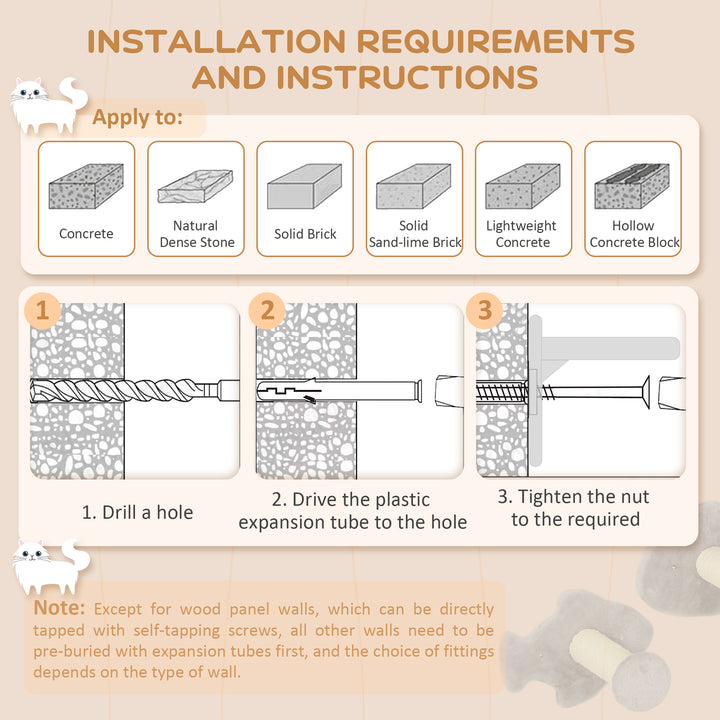 INSTALLATION REQUIREMENTS AND INSTRUCTIONS

Apply to:

Concrete

Natural Dense Stone

Solid Brick

Solid Sand-lime Brick

Lightweight Concrete

Hollow Concrete Block

1

2

3

1. Drill a hole

2. Drive the plastic expansion tube to the hole

3. Tighten the nut to the required

Note: Except for wood panel walls, which can be directly tapped with self-tapping screws, all other walls need to be pre-buried with expansion tubes first, and the choice of fittings depends on the type of wall.