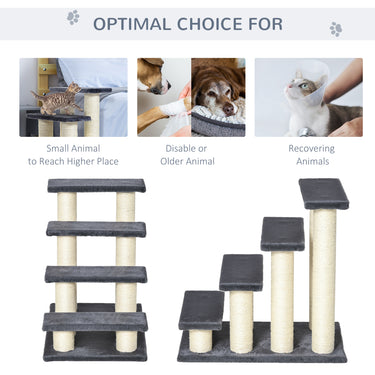 OPTIMAL CHOICE FOR

Small Animal to Reach Higher Place

Disable or Older Animal

Recovering Animals