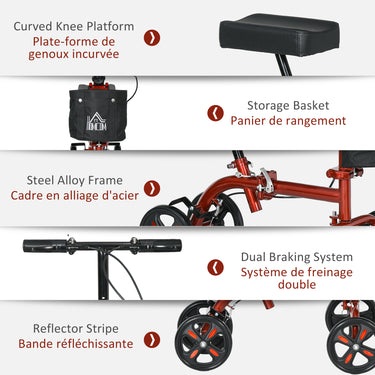 Curved Knee Platform
Plate-forme de genoux incurvée

HOMCOM

Storage Basket
Panier de rangement

Steel Alloy Frame
Cadre en alliage d'acier

Dual Braking System
Système de freinage double

Reflector Stripe
Bande réfléchissante