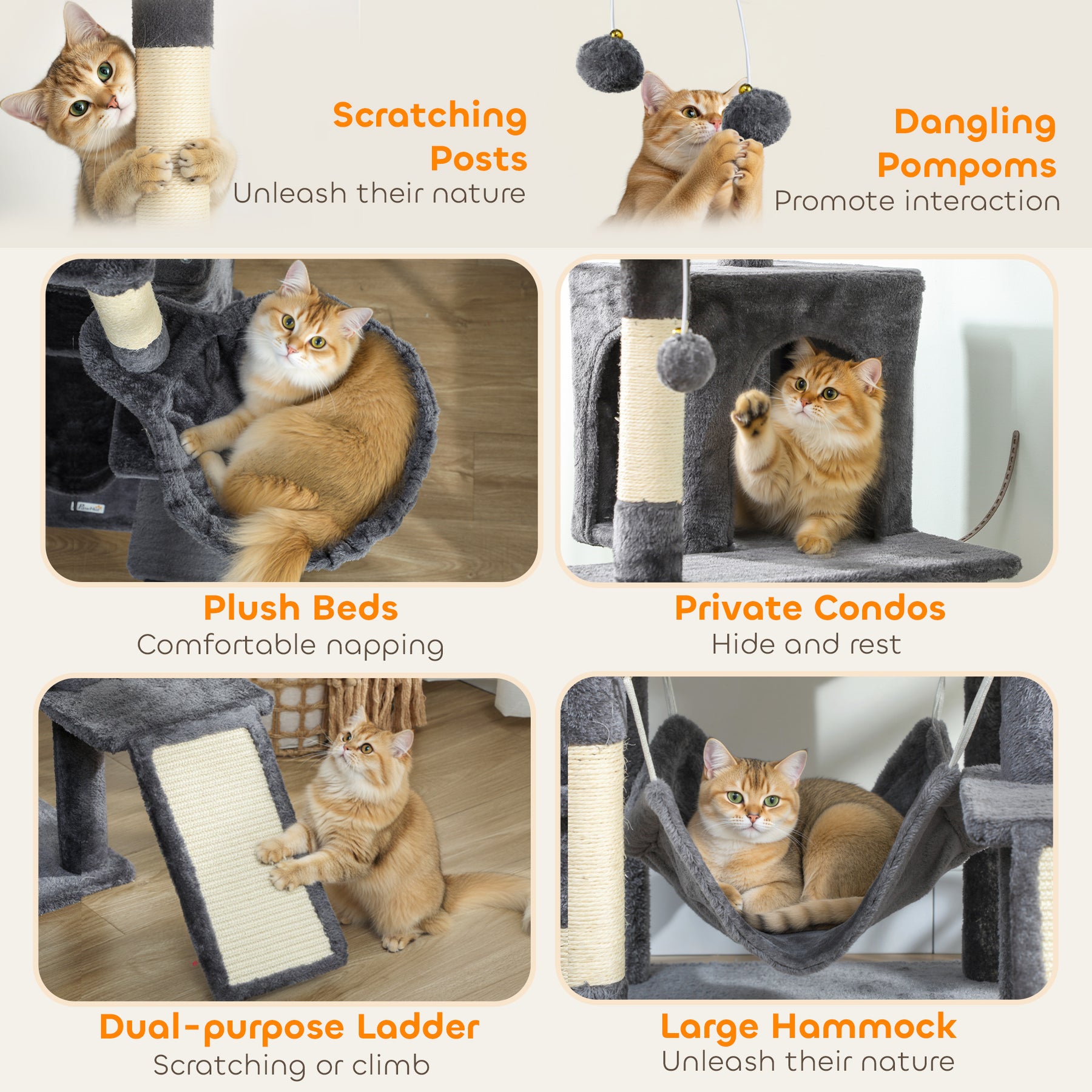 Scratching Posts
Unleash their nature

Dangling Pompoms
Promote interaction

Plush Beds
Comfortable napping

Private Condos
Hide and rest

Dual-purpose Ladder
Scratching or climb

Large Hammock
Unleash their nature