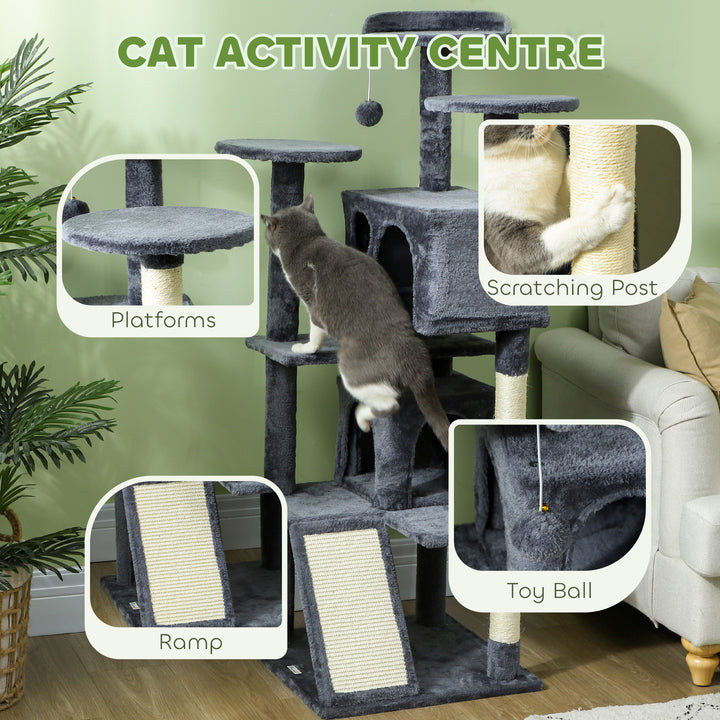 CAT ACTIVITY CENTRE

Platforms

Scratching Post

Ramp

Toy Ball