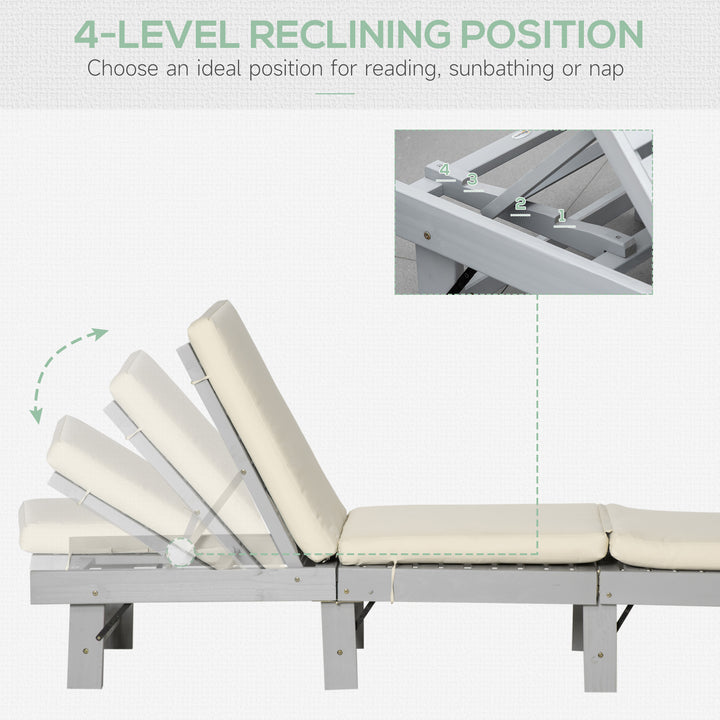 4-LEVEL RECLINING POSITION
Choose an ideal position for reading, sunbathing or nap

4
3
2
1