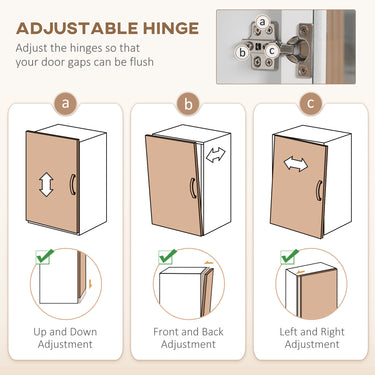 ADJUSTABLE HINGE
Adjust the hinges so that your door gaps can be flush

a
b
c

a

b

c

Up and Down Adjustment

Front and Back Adjustment

Left and Right Adjustment