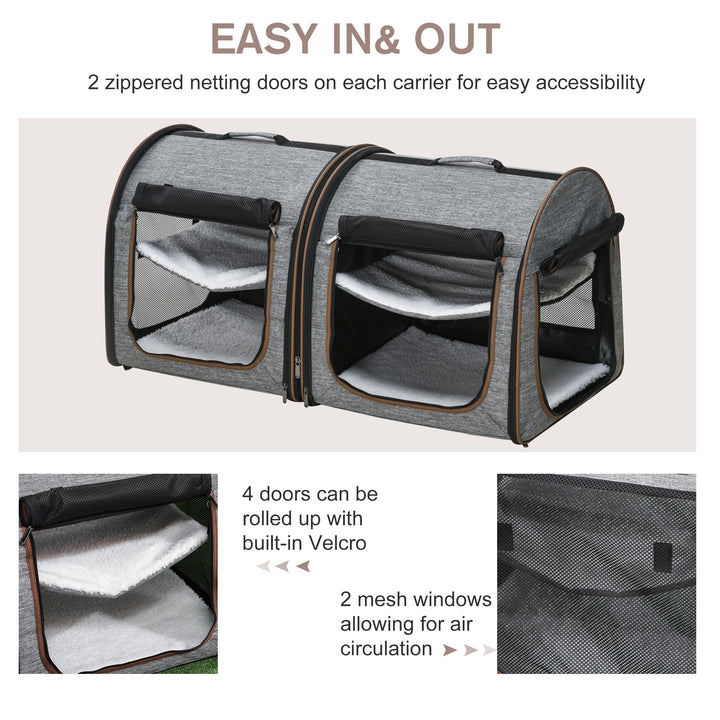 EASY IN& OUT

2 zippered netting doors on each carrier for easy accessibility

4 doors can be rolled up with built-in Velcro

2 mesh windows allowing for air circulation