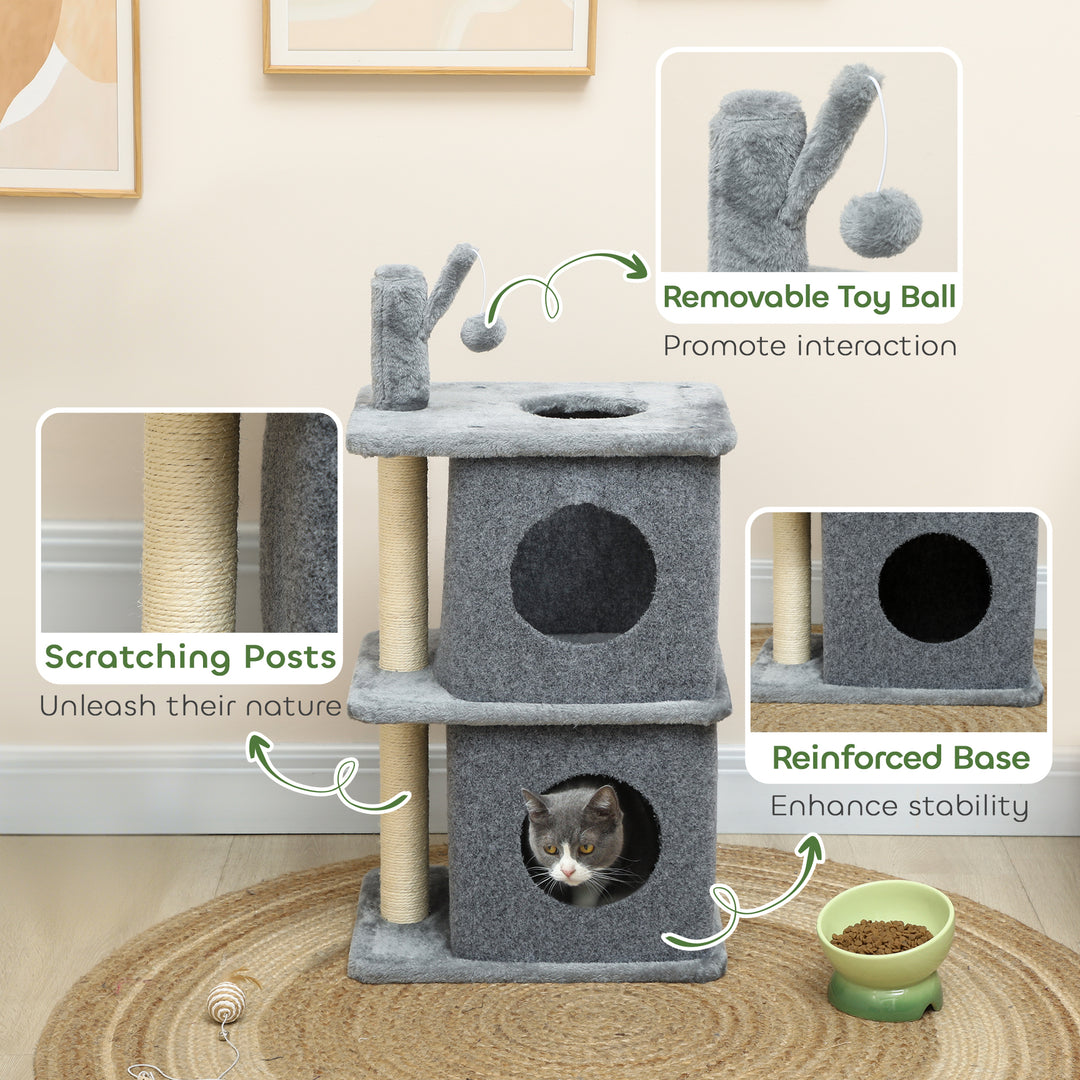 Removable Toy Ball
Promote interaction

Scratching Posts
Unleash their nature

Reinforced Base
Enhance stability