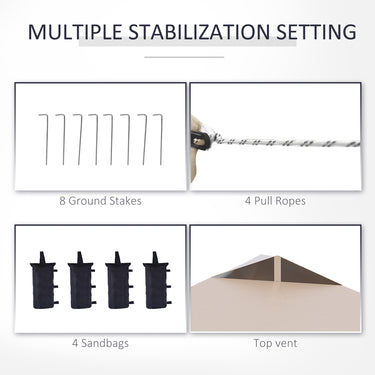 MULTIPLE STABILIZATION SETTING

8 Ground Stakes

4 Pull Ropes

4 Sandbags

Top vent