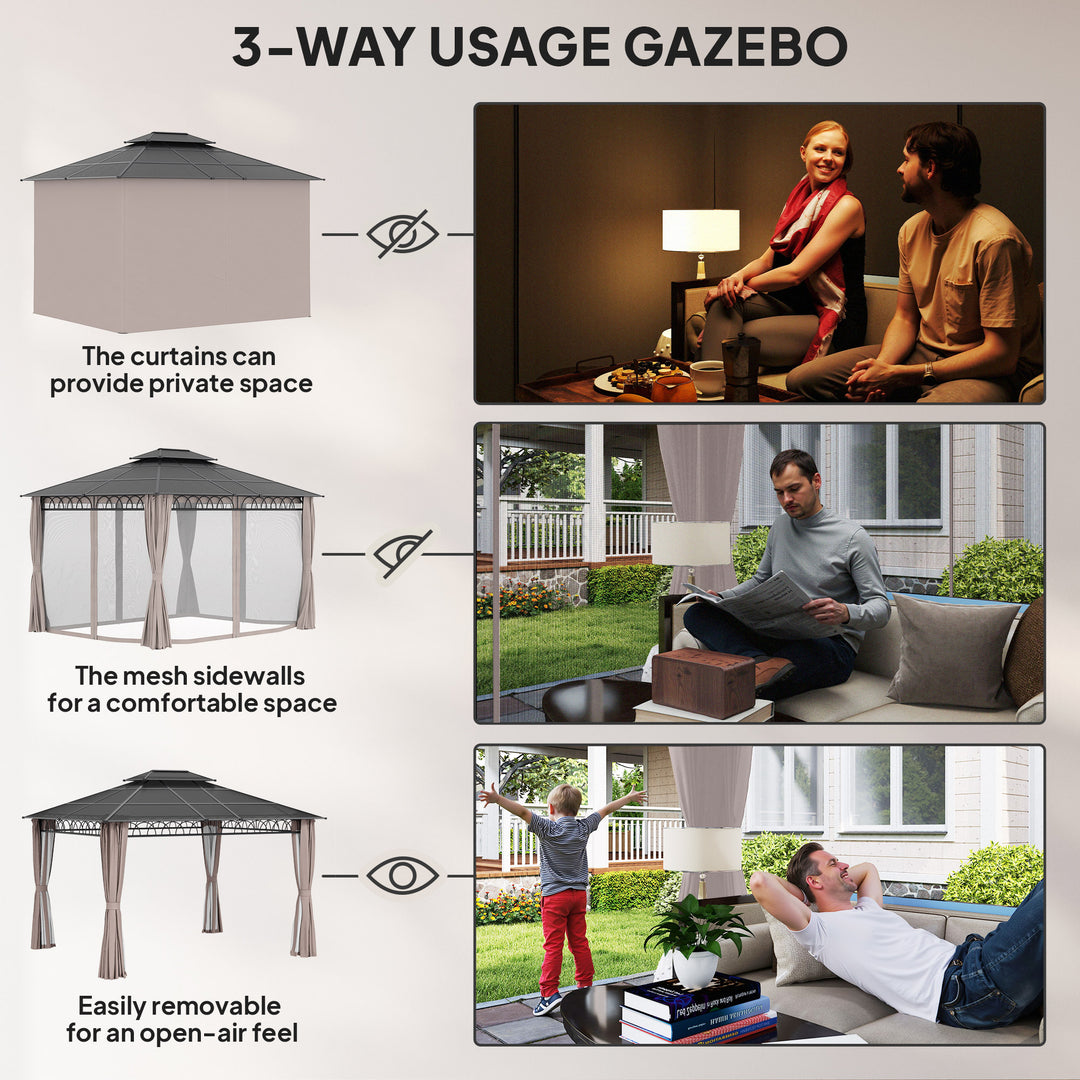 3-WAY USAGE GAZEBO

The curtains can provide private space

The mesh sidewalls for a comfortable space

Easily removable for an open-air feel