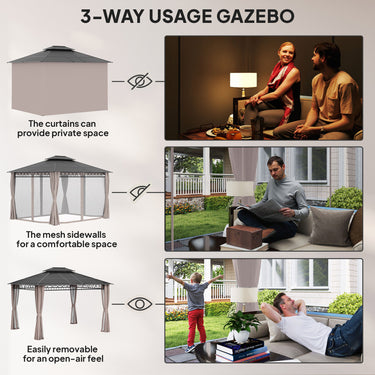 3-WAY USAGE GAZEBO

The curtains can provide private space

The mesh sidewalls for a comfortable space

Easily removable for an open-air feel