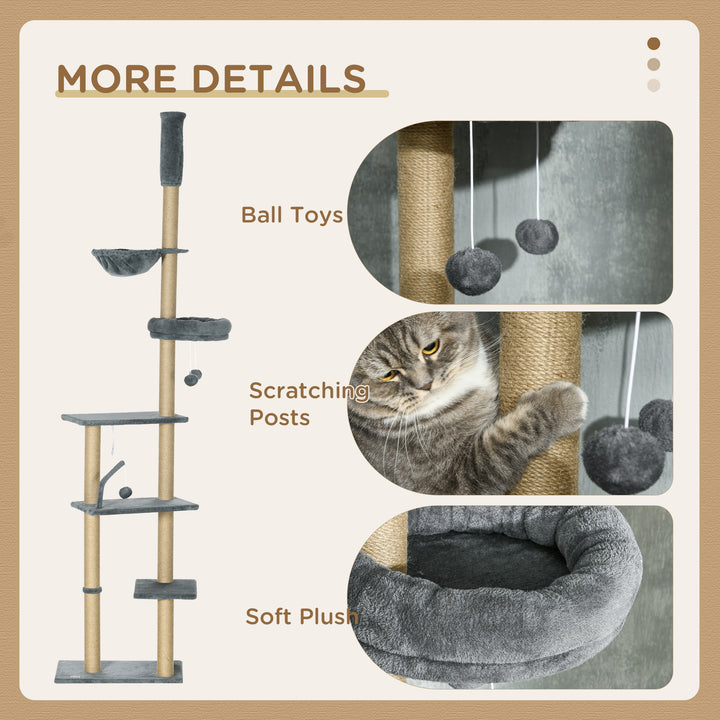 MORE DETAILS

Ball Toys

Scratching Posts

Soft Plush