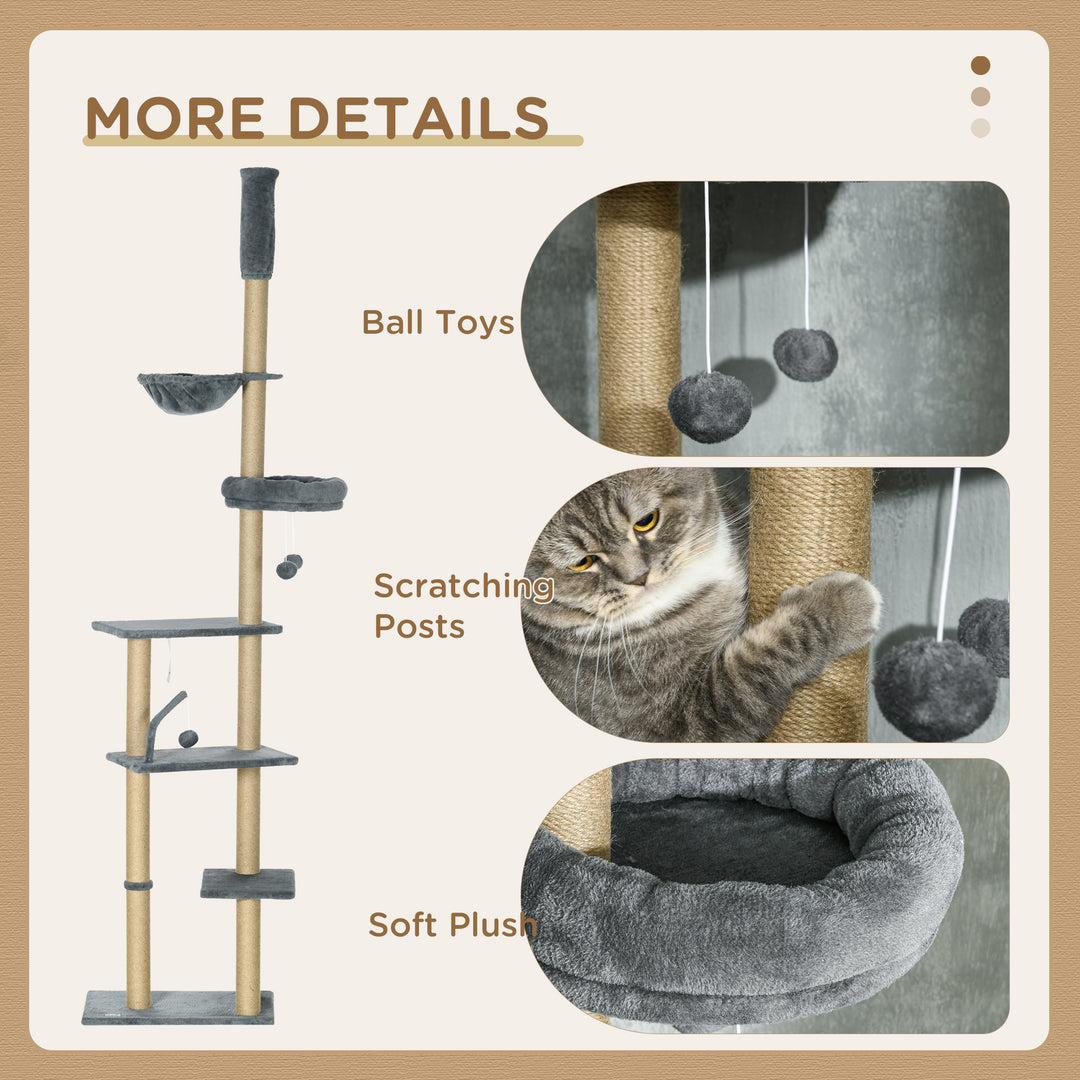 MORE DETAILS

Ball Toys

Scratching Posts

Soft Plush