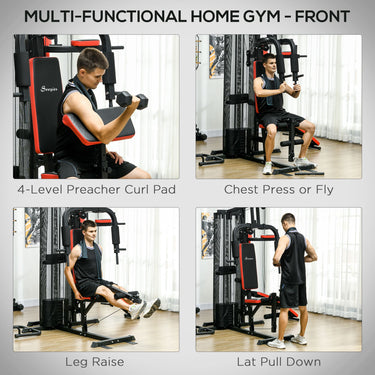 MULTI-FUNCTIONAL HOME GYM - FRONT

Soozier

4-Level Preacher Curl Pad

Chest Press or Fly

Leg Raise

Lat Pull Down