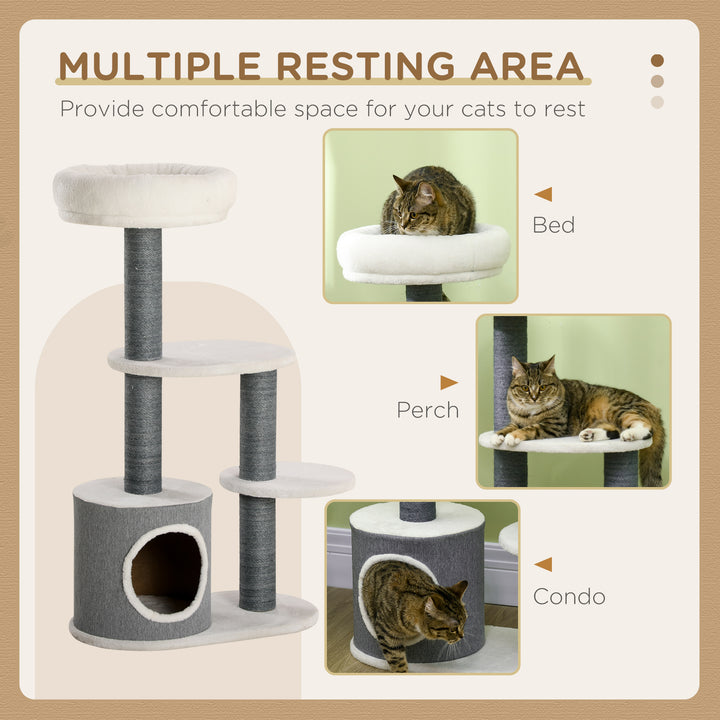 MULTIPLE RESTING AREA

Provide comfortable space for your cats to rest

Bed

Perch

Condo