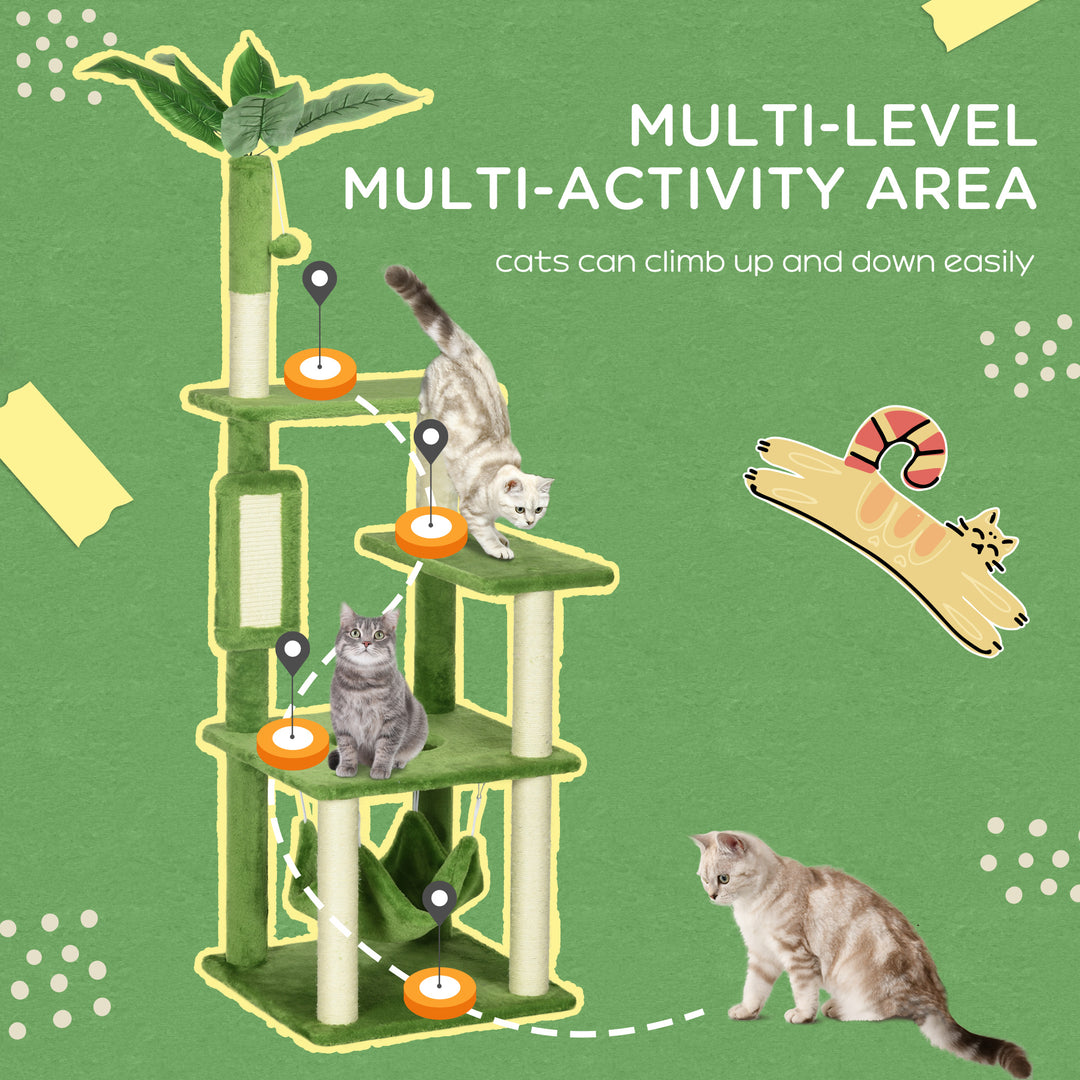 MULTI-LEVEL
MULTI-ACTIVITY AREA

cats can climb up and down easily